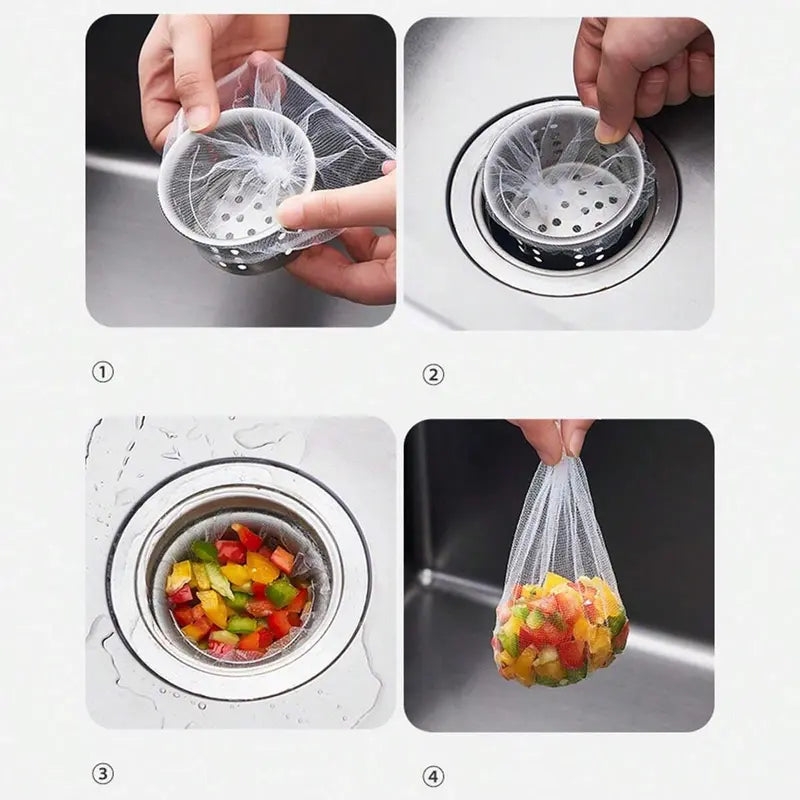 ①

②

③

④